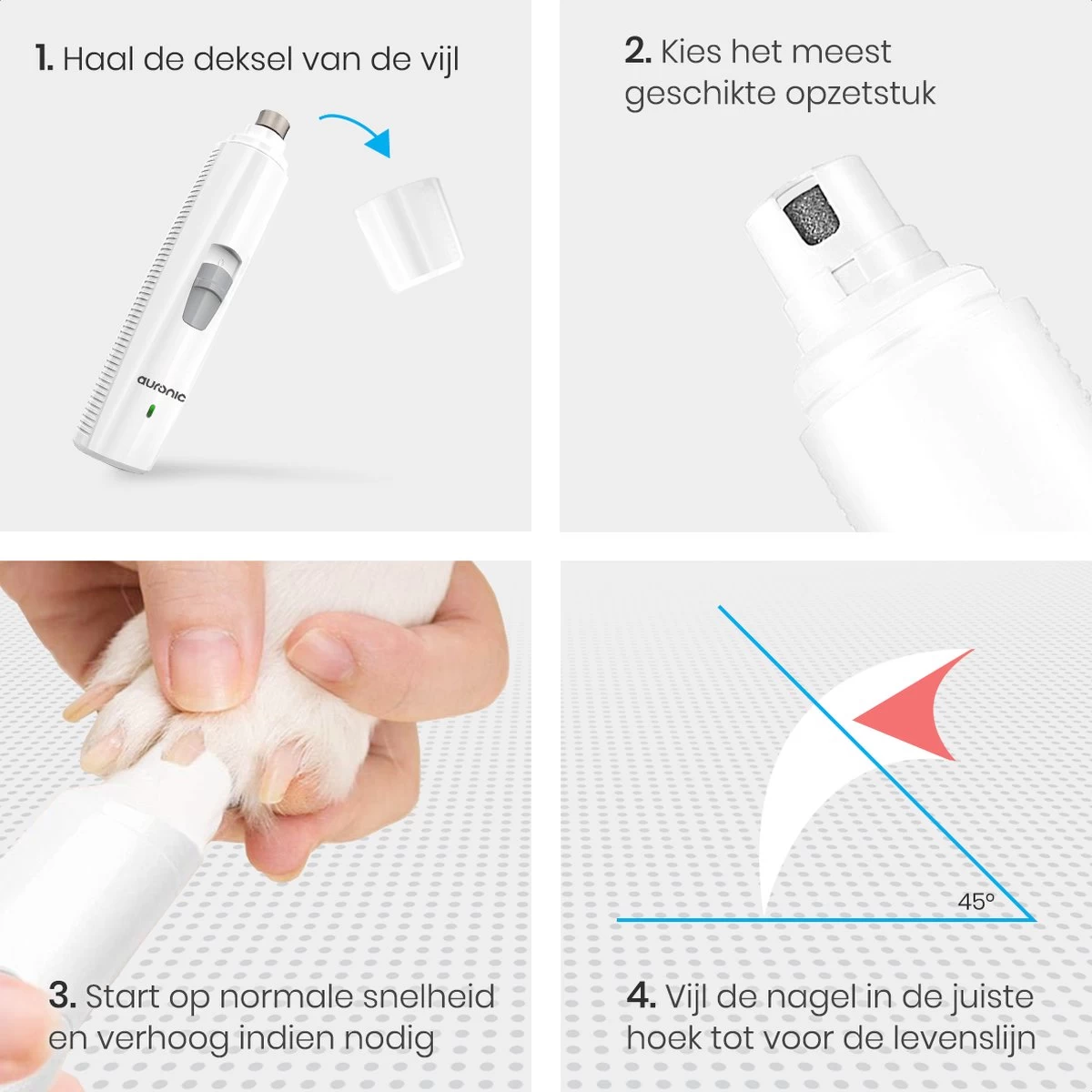 1. Haal de deksel van de vijl

auronic

2. Kies het meest geschikte opzetstuk

3. Start op normale snelheid en verhoog indien nodig

45°

4. Vijl de nagel in de juiste hoek tot voor de levenslijn