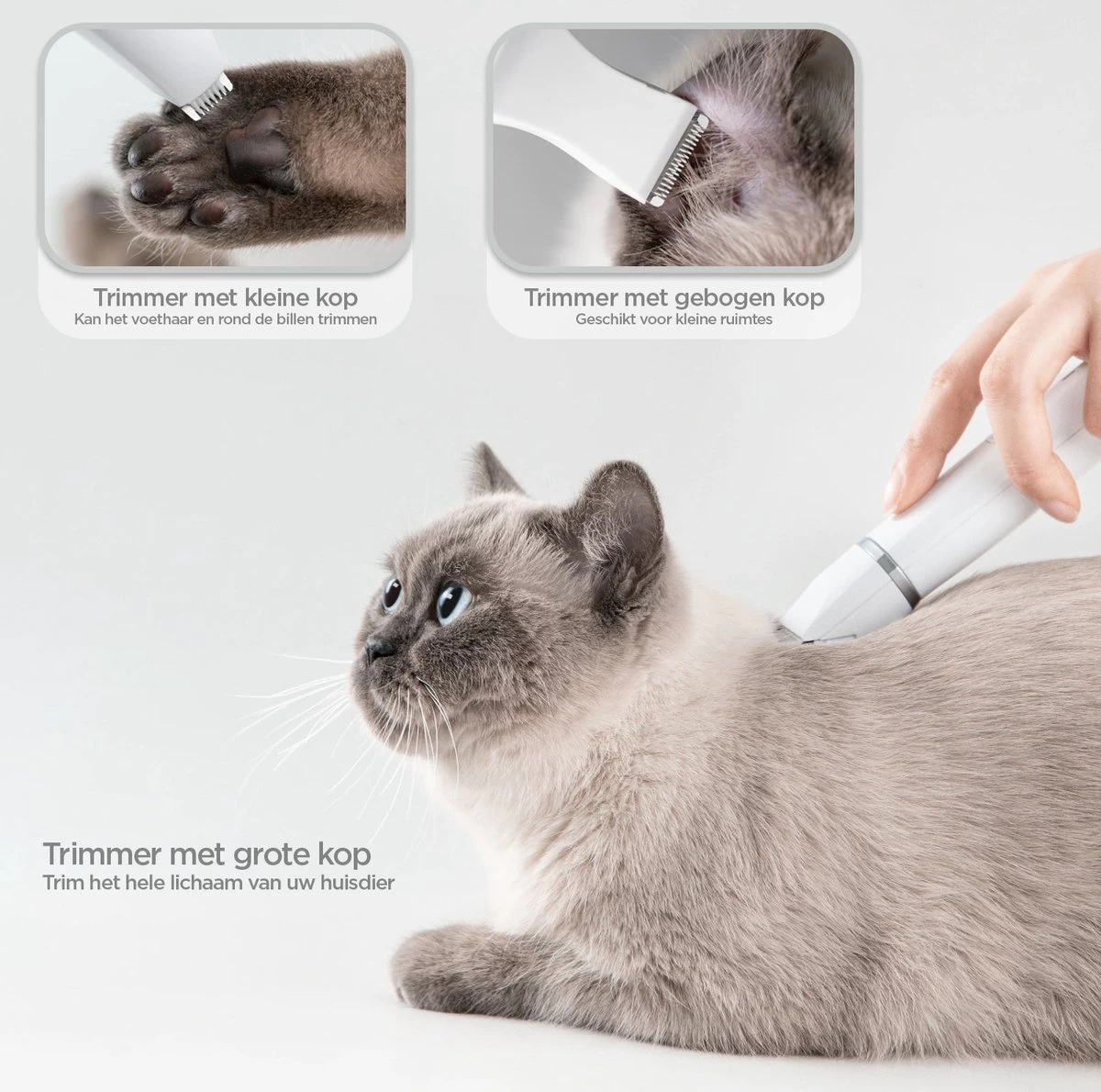 Trimmer met kleine kop
Kan het voethaar en rond de billen trimmen

Trimmer met gebogen kop
Geschikt voor kleine ruimtes

Trimmer met grote kop
Trim het hele lichaam van uw huisdier