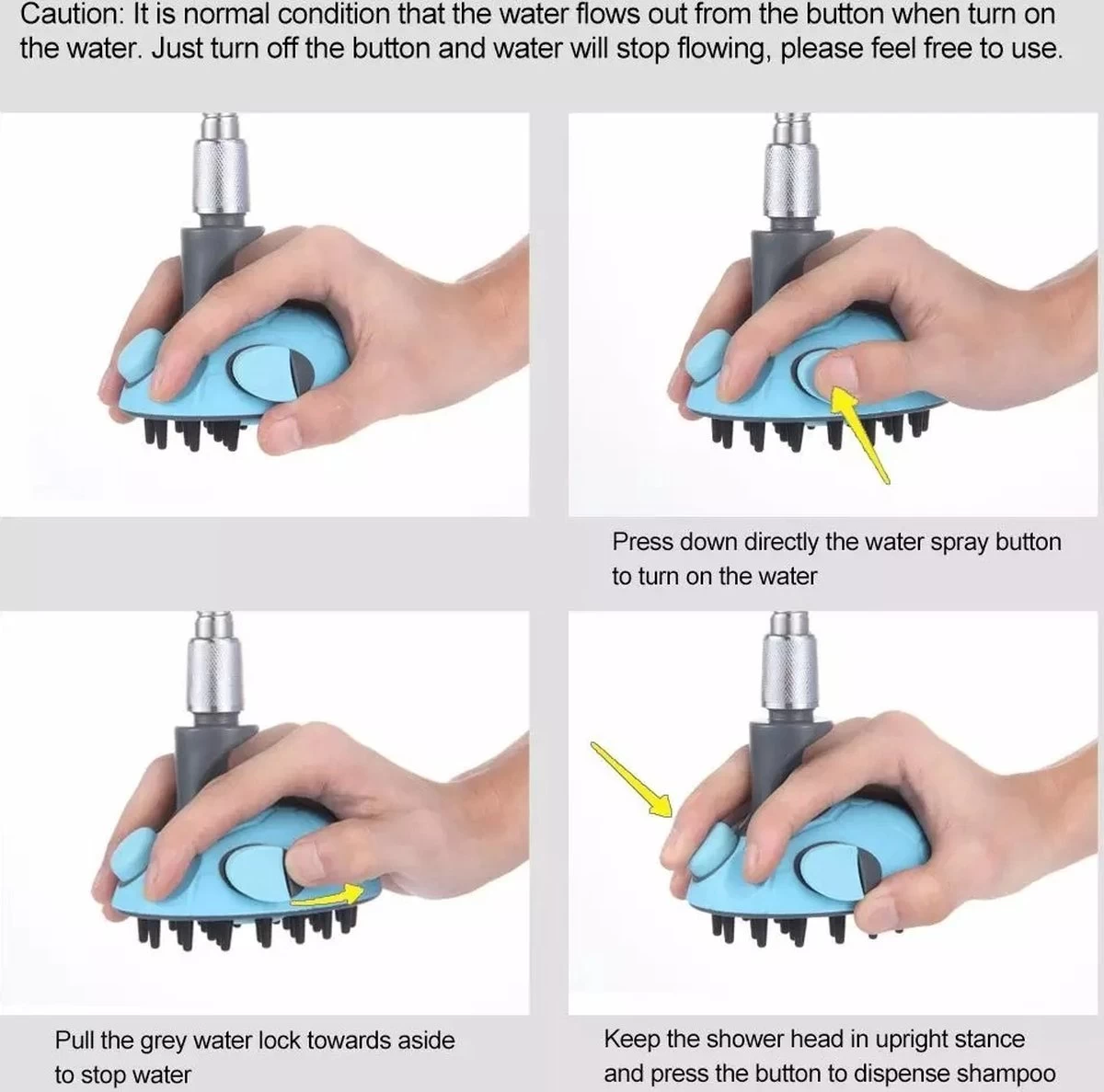 Caution: It is normal condition that the water flows out from the button when turn on the water. Just turn off the button and water will stop flowing, please feel free to use.

Press down directly the water spray button to turn on the water

Pull the grey water lock towards aside to stop water

Keep the shower head in upright stance and press the button to dispense shampoo