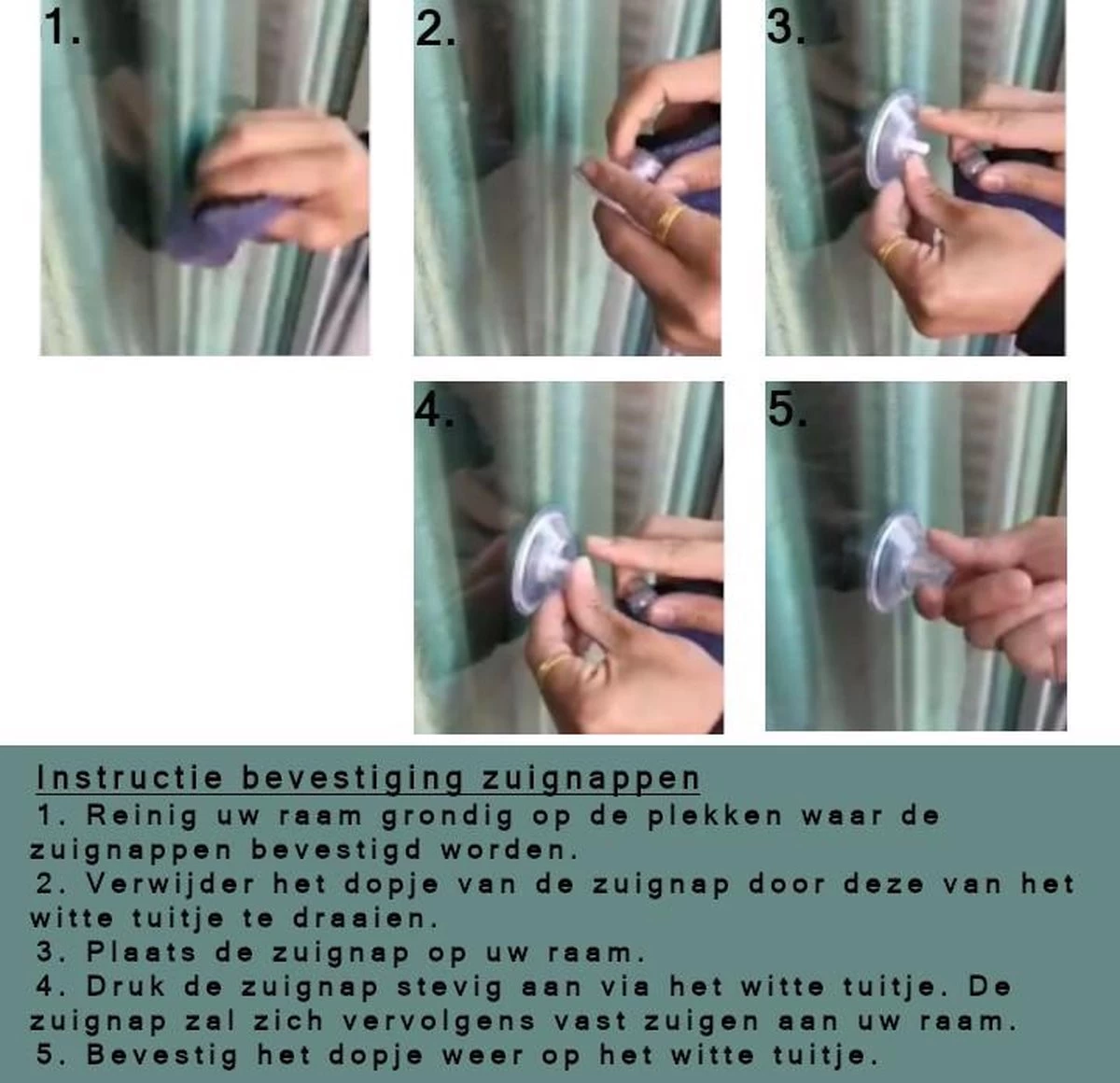 1.

2.

3.

4.

5.

Instructie bevestiging zuignappen

1. Reinig uw raam grondig op de plekken waar de zuignappen bevestigd worden.

2. Verwijder het dopje van de zuignap door deze van het witte tuitje te draaien.

3. Plaats de zuignap op uw raam.

4. Druk de zuignap stevig aan via het witte tuitje. De zuignap zal zich vervolgens vast zuigen aan uw raam.

5. Bevestig het dopje weer op het witte tuitje.