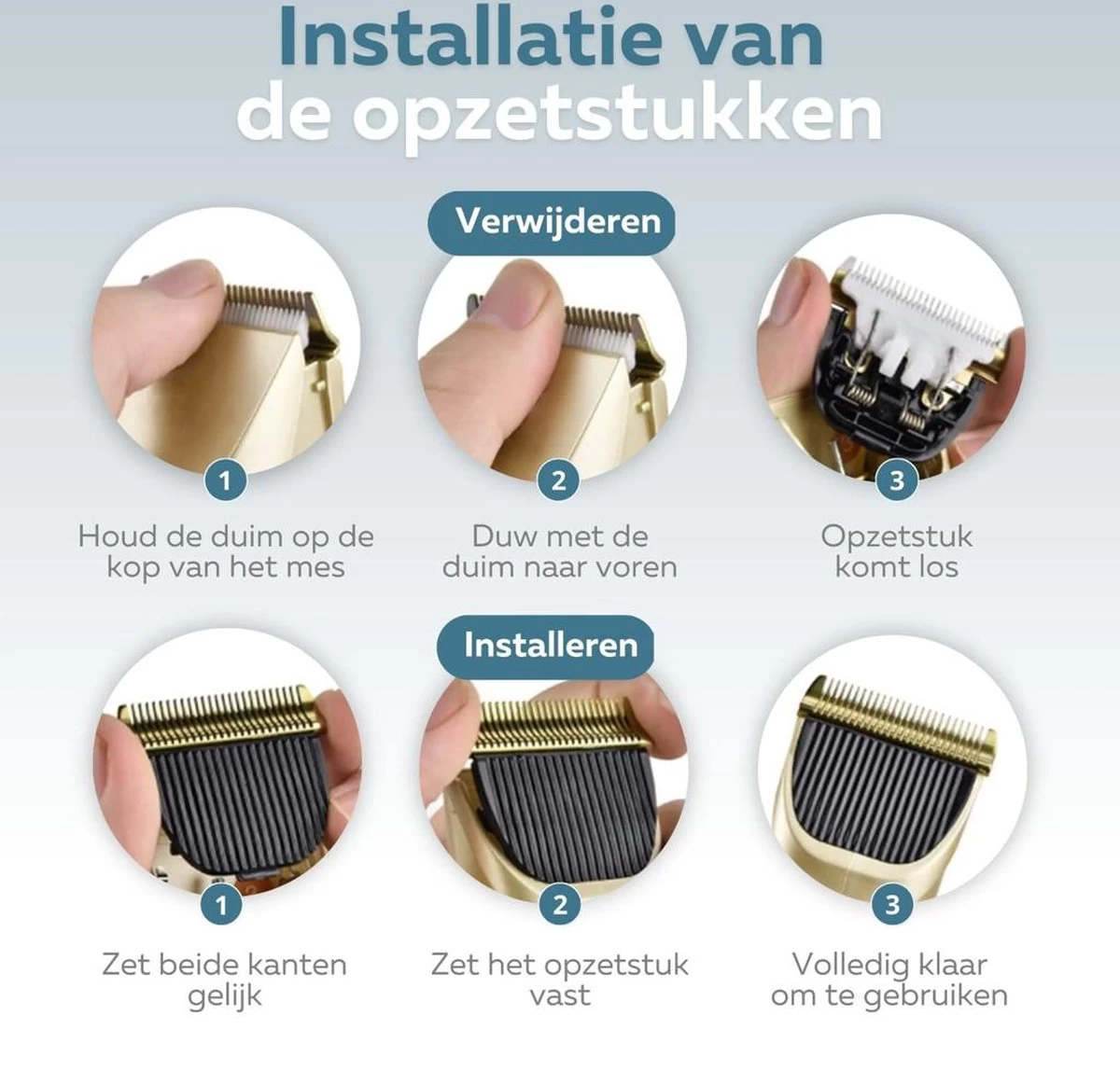 Installatie van de opzetstukken

Verwijderen

1
Houd de duim op de kop van het mes

2
Duw met de duim naar voren

3
Opzetstuk komt los

Installeren

1
Zet beide kanten gelijk

2
Zet het opzetstuk vast

3
Volledig klaar om te gebruiken