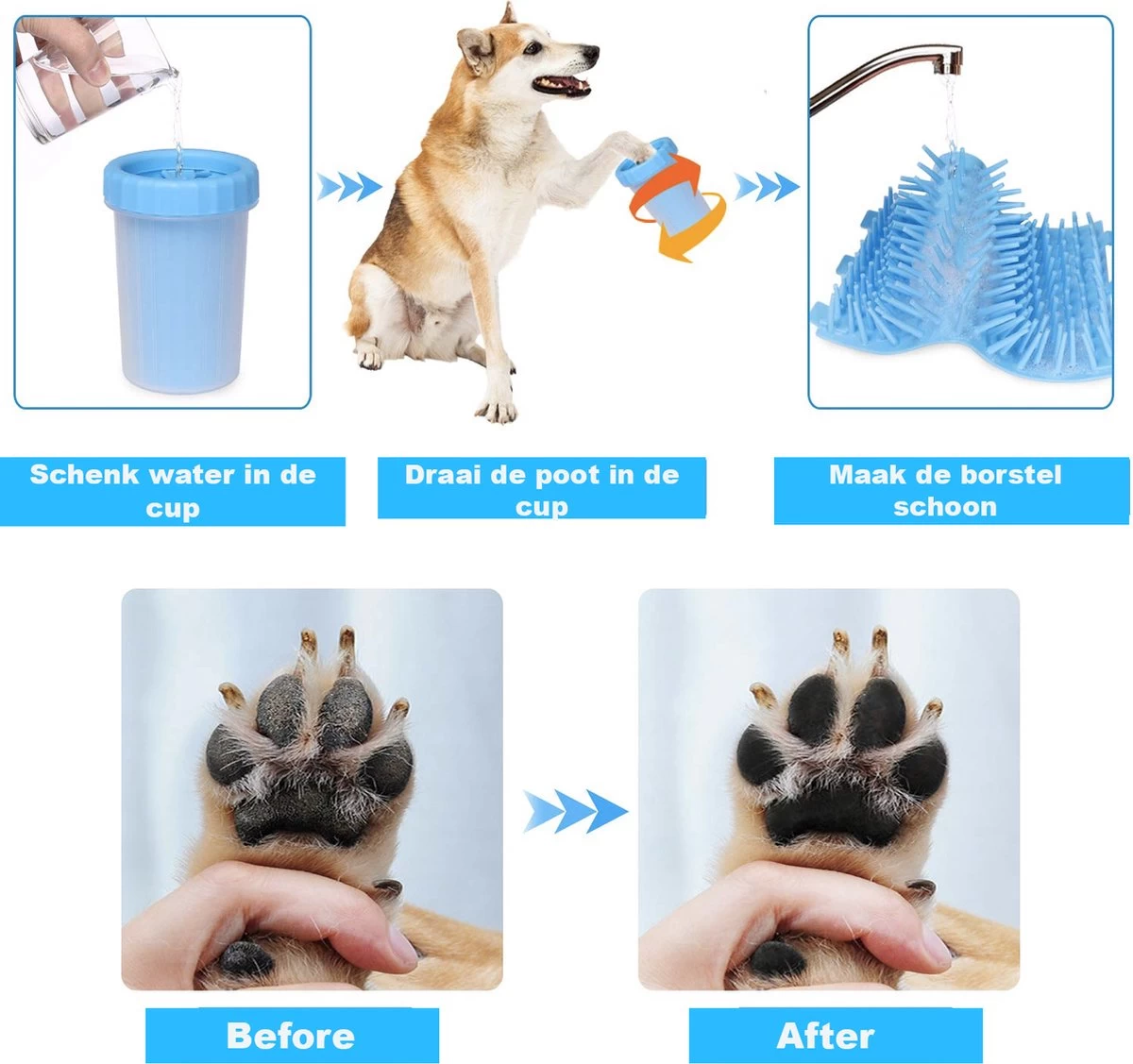 Schenk water in de cup

Draai de poot in de cup

Maak de borstel schoon

Before

After