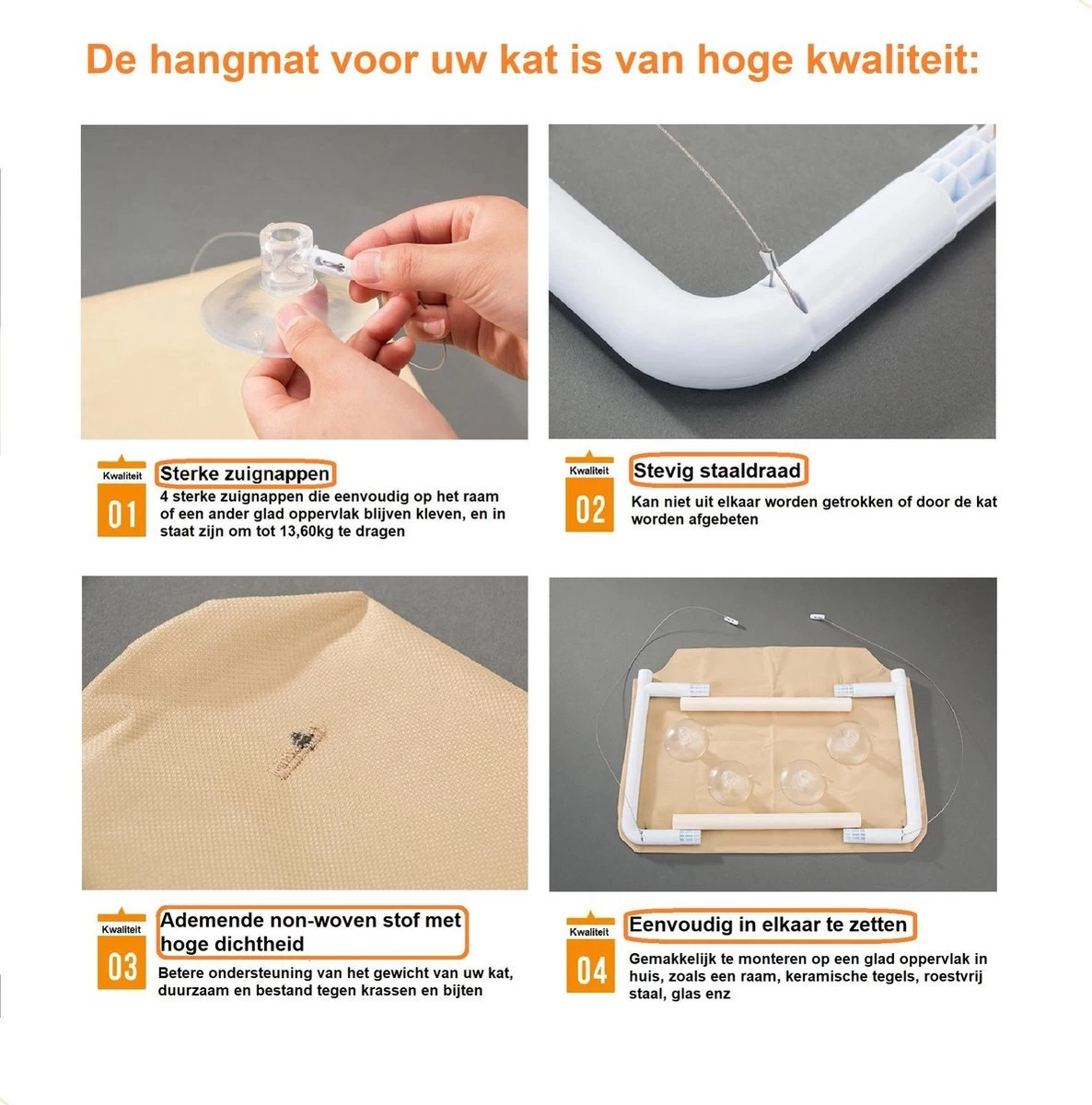 De hangmat voor uw kat is van hoge kwaliteit:

Kwaliteit
01
Sterke zuignappen
4 sterke zuignappen die eenvoudig op het raam of een ander glad oppervlak blijven kleven, en in staat zijn om tot 13,60kg te dragen

Kwaliteit
02
Stevig staaldraad
Kan niet uit elkaar worden getrokken of door de kat worden afgebeten

Kwaliteit
03
Ademende non-woven stof met hoge dichtheid
Betere ondersteuning van het gewicht van uw kat, duurzaam en bestand tegen krassen en bijten

Kwaliteit
04
Eenvoudig in elkaar te zetten
Gemakkelijk te monteren op een glad oppervlak in huis, zoals een raam, keramische tegels, roestvrij staal, glas enz